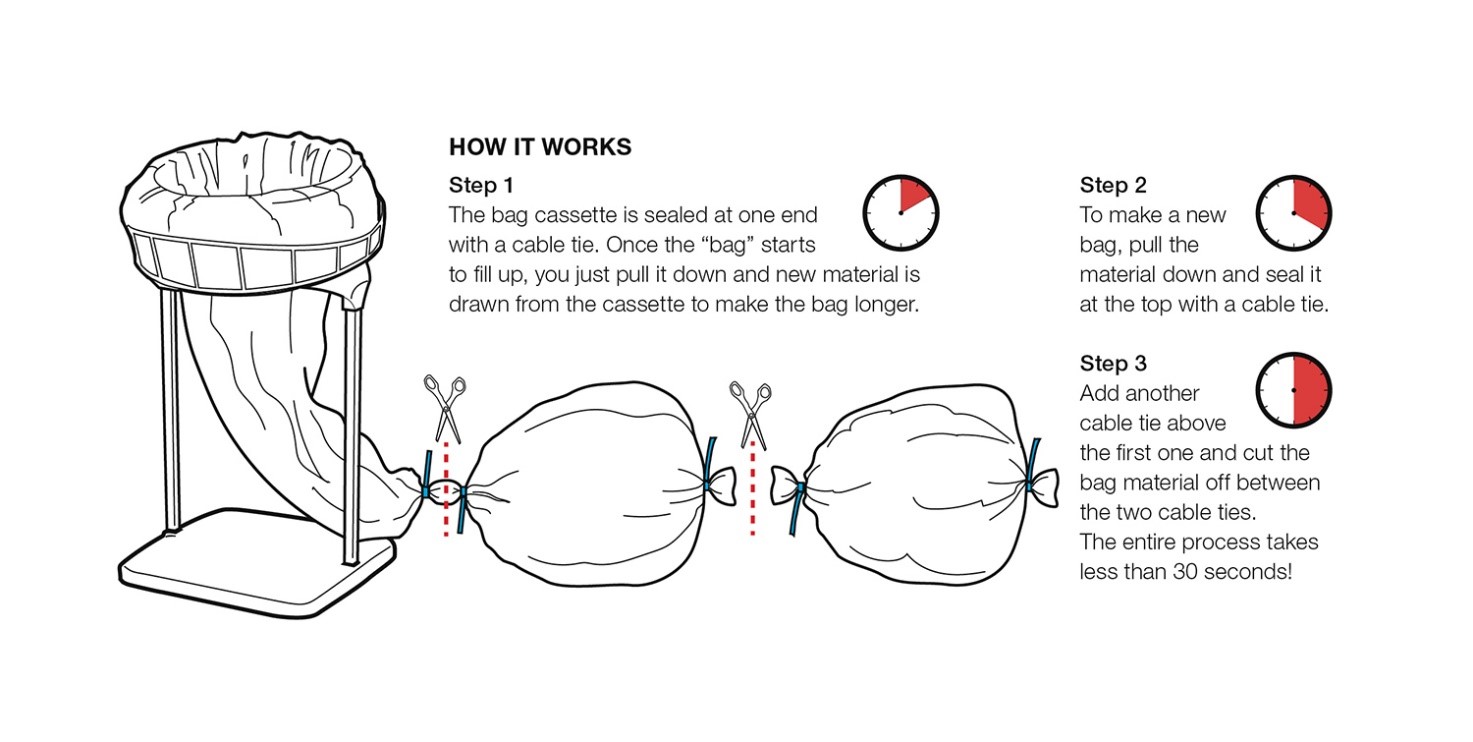 HOW IT WORKS

Step 1
The bag cassette is sealed at one end with a cable tie. Once the “bag” starts to fill up, you just pull it down and new material is drawn from the cassette to make the bag longer.

Step 2
To make a new bag, pull the material down and seal it at the top with a cable tie.

Step 3
Add another cable tie above the first one and cut the bag material off between the two cable ties.
The entire process takes less than 30 seconds!